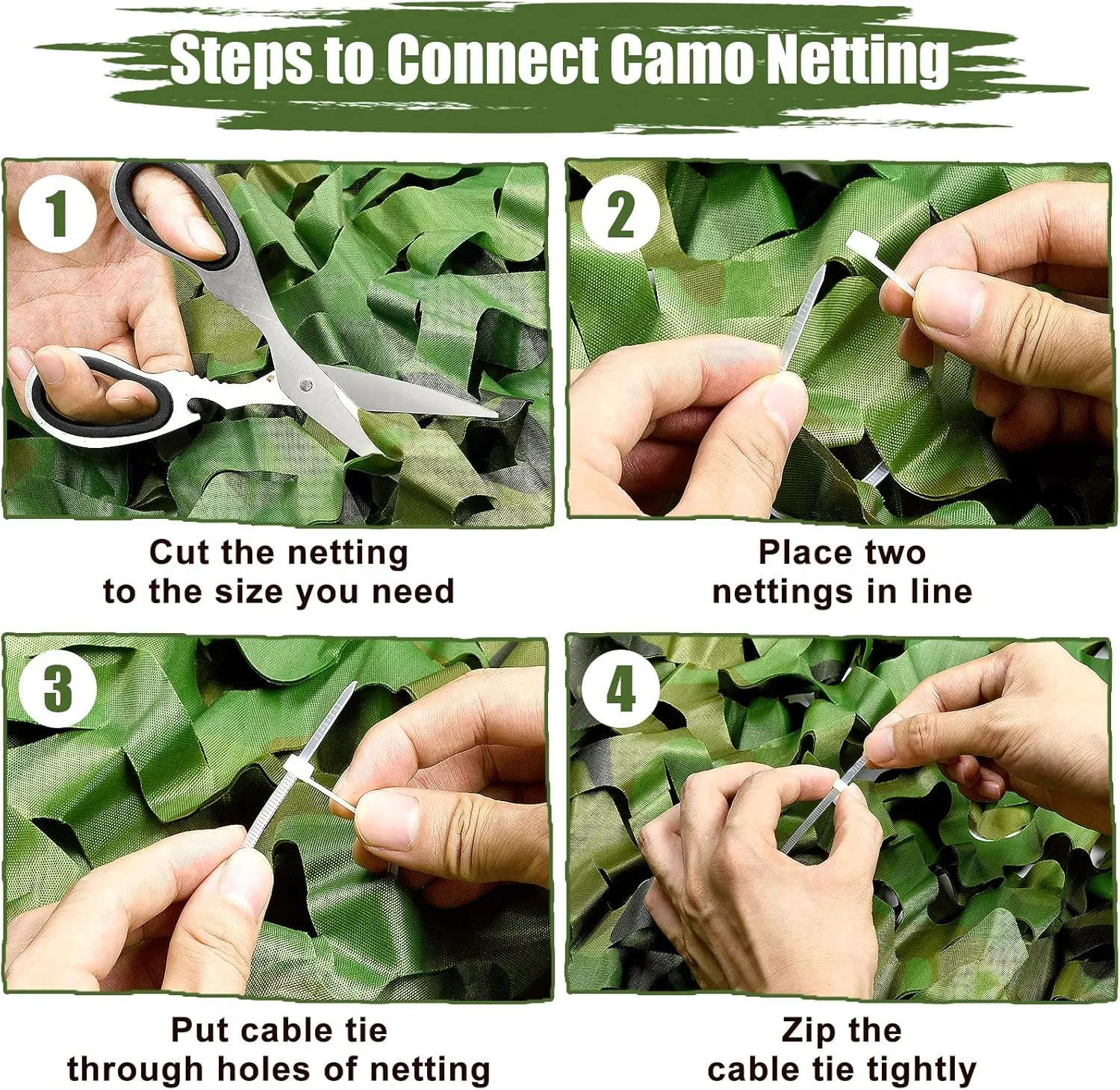 Steps to Connect Camo Netting

1

Cut the netting to the size you need

2

Place two nettings in line

3

Put cable tie through holes of netting

4

Zip the cable tie tightly